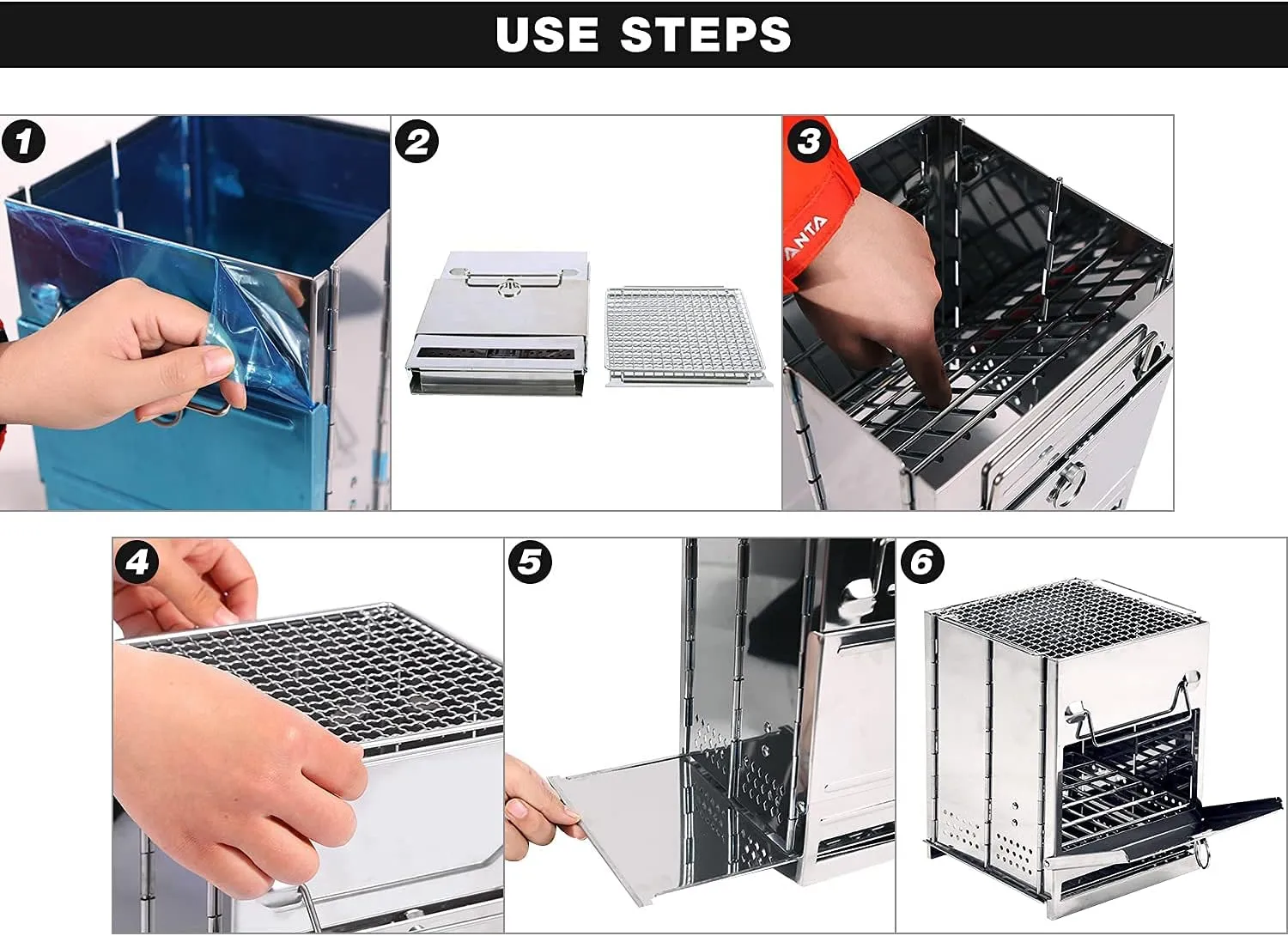 USE STEPS

1

2

3

ANTA

4

5

6