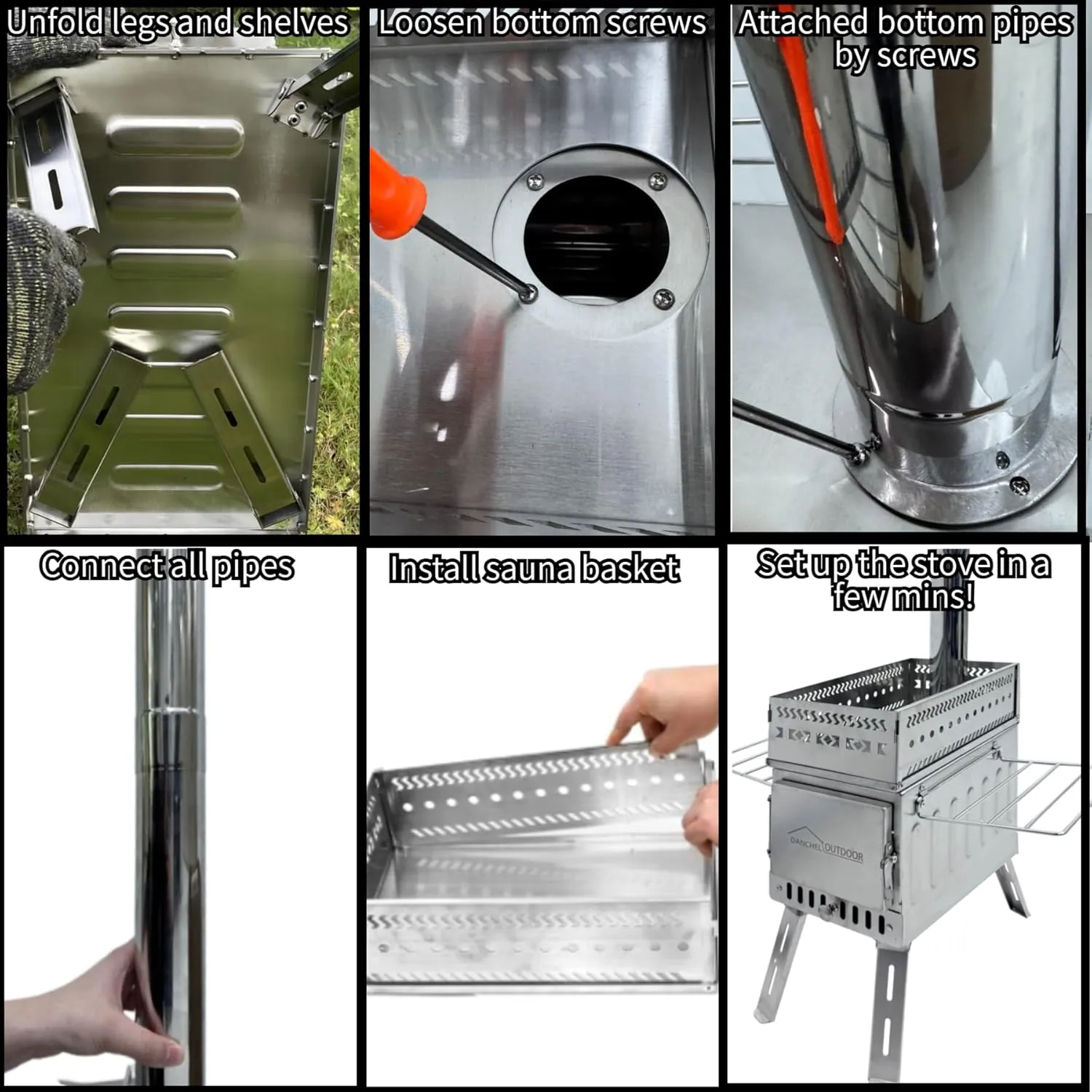 Unfold legs and shelves

Loosen bottom screws

Attached bottom pipes by screws

Connect all pipes

Install sauna basket

Set up the stove in a few mins!

DANCHEL OUTDOOR