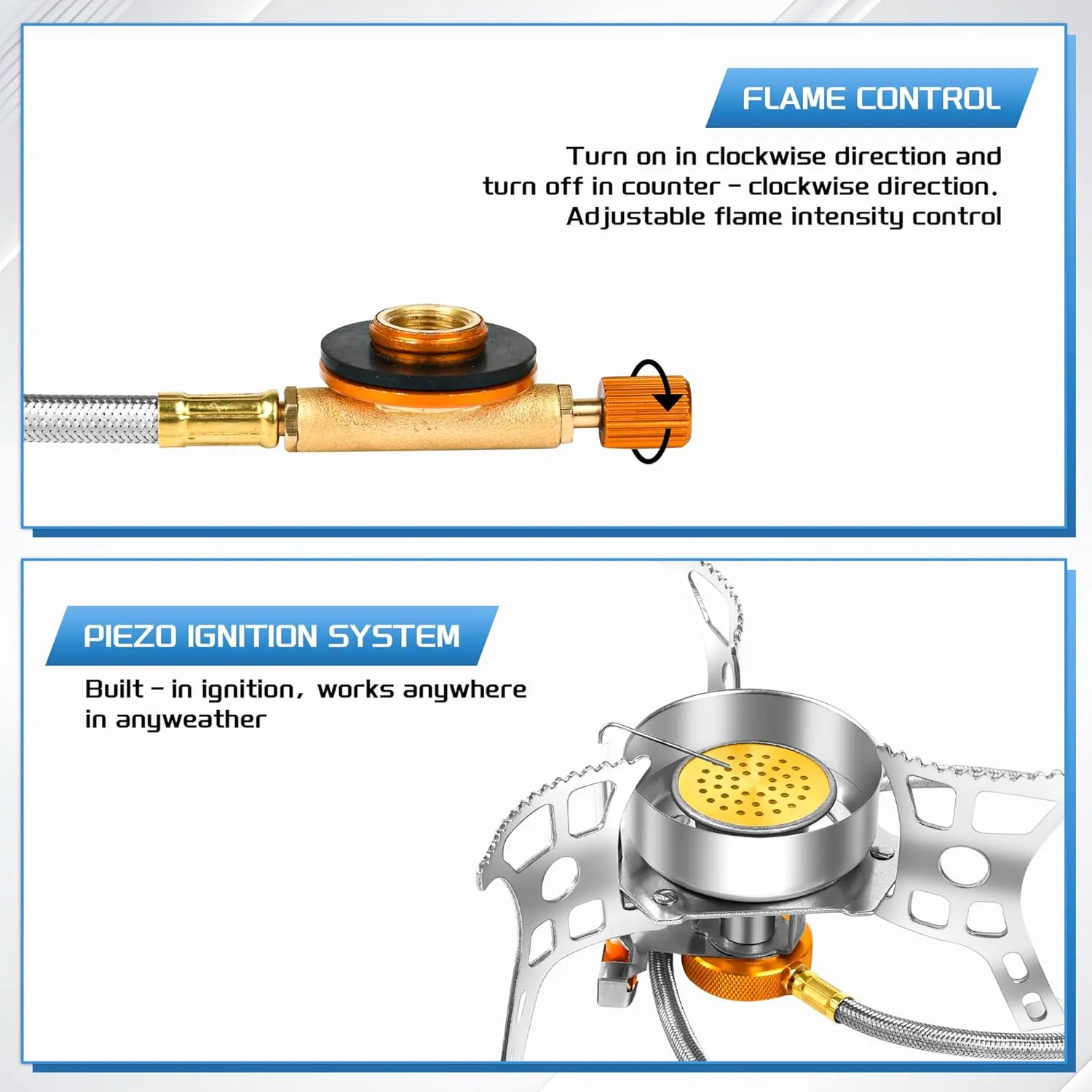 FLAME CONTROL

Turn on in clockwise direction and turn off in counter - clockwise direction. Adjustable flame intensity control

PIEZO IGNITION SYSTEM

Built - in ignition, works anywhere in anyweather